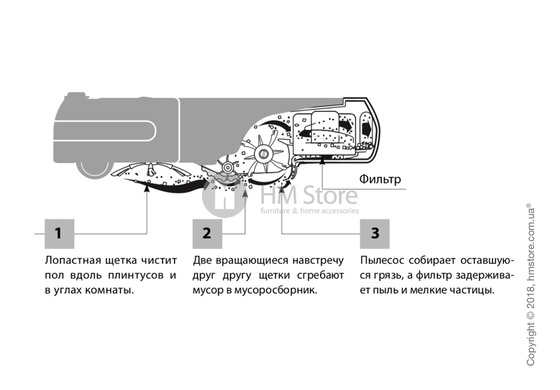 Фильтр

HM Store
furniture & home accessories

1

Лопастная щетка чистит пол вдоль плинтусов и в углах комнаты.

2

Две вращающиеся навстречу друг другу щетки сгребают мусор в мусоросборник.

3

Пылесос собирает оставшуюся грязь, а фильтр задерживает пыль и мелкие частицы.

Copyright © 2018, hmstore.com.ua®