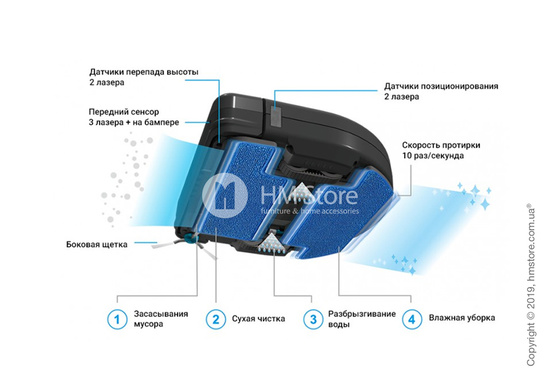 Датчики перепада высоты
2 лазера

Передний сенсор
3 лазера + на бампере

Датчики позиционирования
2 лазера

Скорость протирки
10 раз/секунда

HMStore
furniture & home accessories

Боковая щетка

1 Засасывания мусора

2 Сухая чистка

3 Разбрызгивание воды

4 Влажная уборка

Copyright © 2019, hmstore.com.ua®